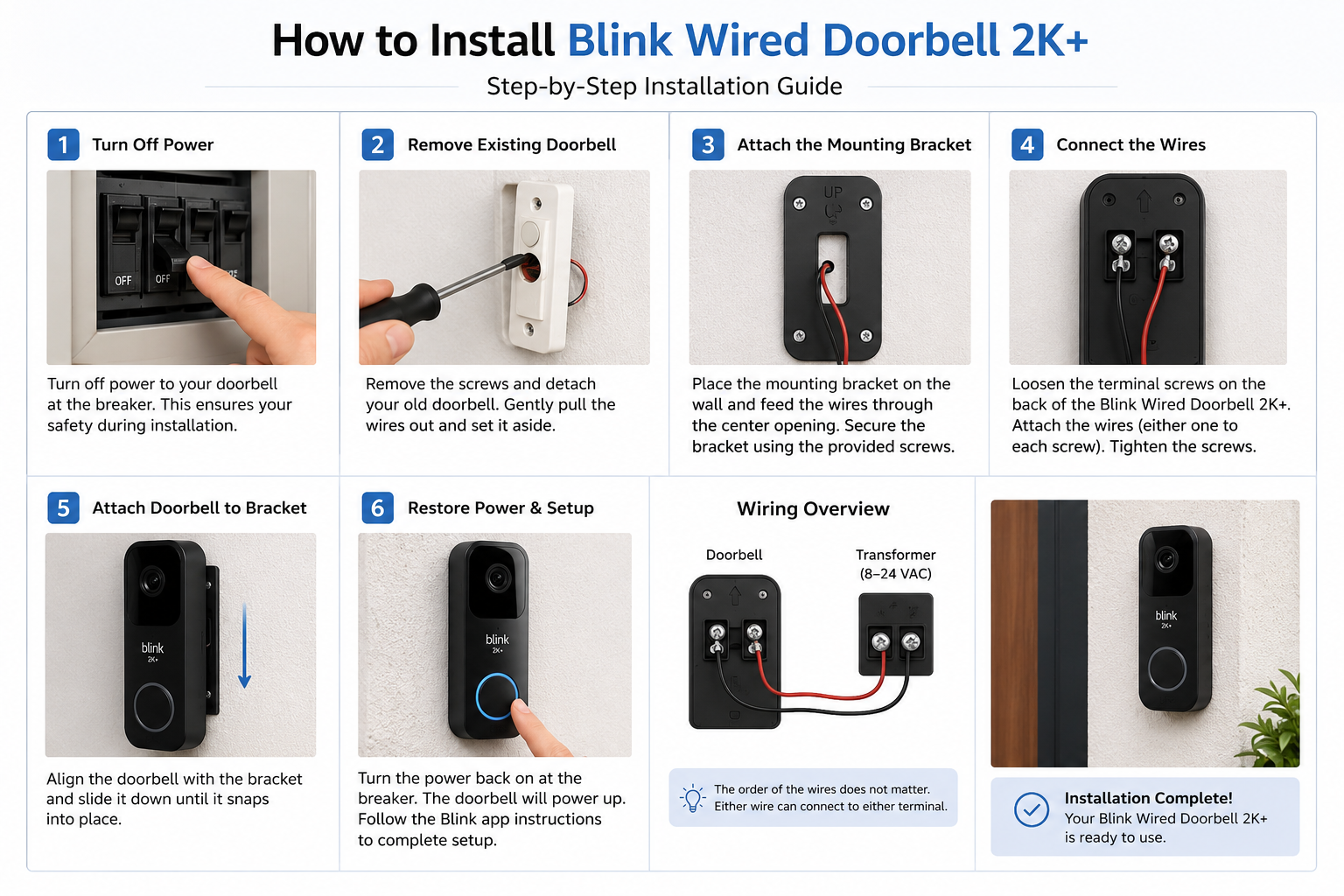 How to Install Blink Wired Doorbell 2K+

Step-by-Step Installation Guide

1 Turn Off Power

OFF OFF

Turn off power to your doorbell at the breaker. This ensures your safety during installation.

2 Remove Existing Doorbell

Remove the screws and detach your old doorbell. Gently pull the wires out and set it aside.

3 Attach the Mounting Bracket

UP

Place the mounting bracket on the wall and feed the wires through the center opening. Secure the bracket using the provided screws.

4 Connect the Wires

Loosen the terminal screws on the back of the Blink Wired Doorbell 2K+. Attach the wires (either one to each screw). Tighten the screws.

5 Attach Doorbell to Bracket

blink 2K+

Align the doorbell with the bracket and slide it down until it snaps into place.

6 Restore Power & Setup

blink 2K+

Turn the power back on at the breaker. The doorbell will power up. Follow the Blink app instructions to complete setup.

Wiring Overview

Doorbell

Transformer (8–24 VAC)

The order of the wires does not matter. Either wire can connect to either terminal.

blink 2K+

Installation Complete! Your Blink Wired Doorbell 2K+ is ready to use.